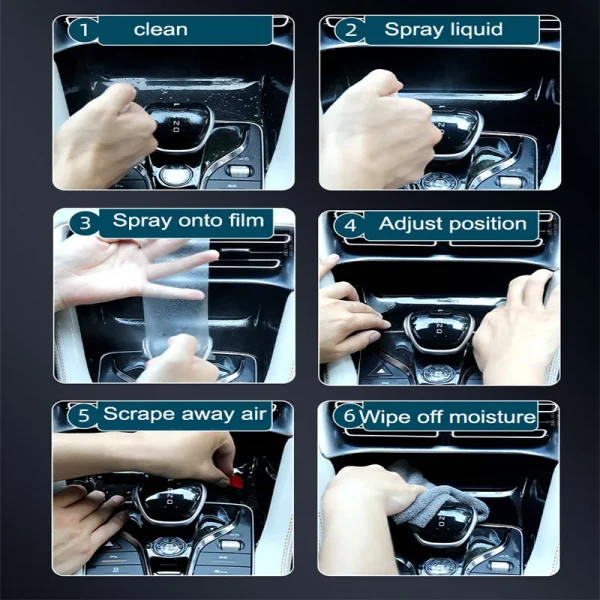 1 clean

2 Spray liquid

3 Spray onto film

4 Adjust position

5 Scrape away air

6 Wipe off moisture